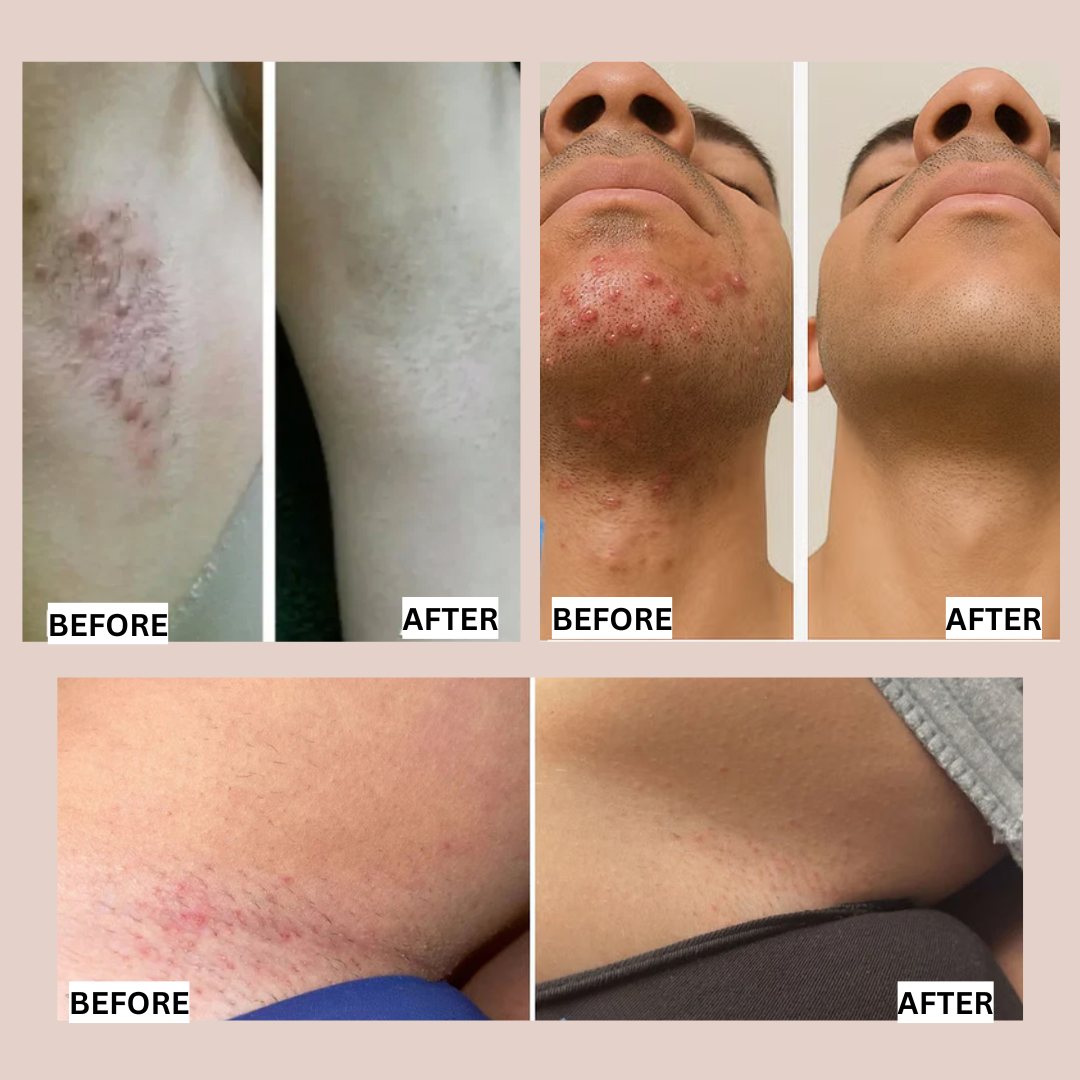 BEFORE
AFTER
BEFORE
AFTER
BEFORE
AFTER