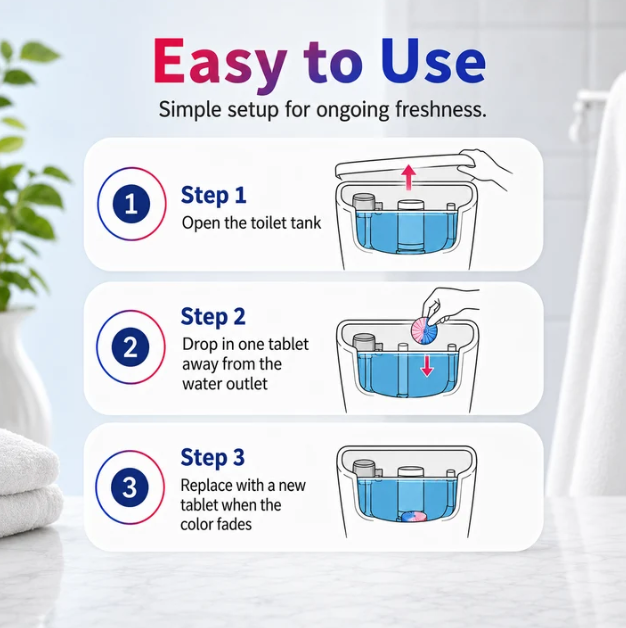 Easy to Use

Simple setup for ongoing freshness.

1

Step 1

Open the toilet tank

2

Step 2

Drop in one tablet away from the water outlet

3

Step 3

Replace with a new tablet when the color fades